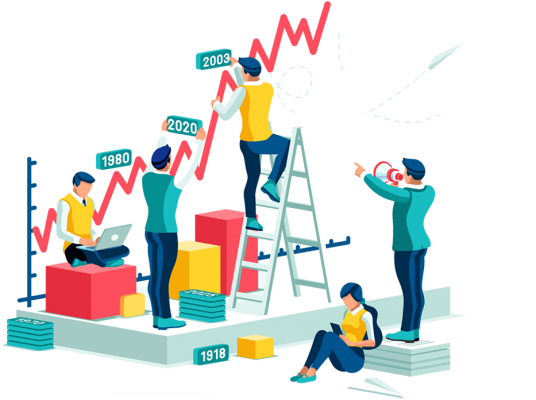 2003

2020

1980

1918